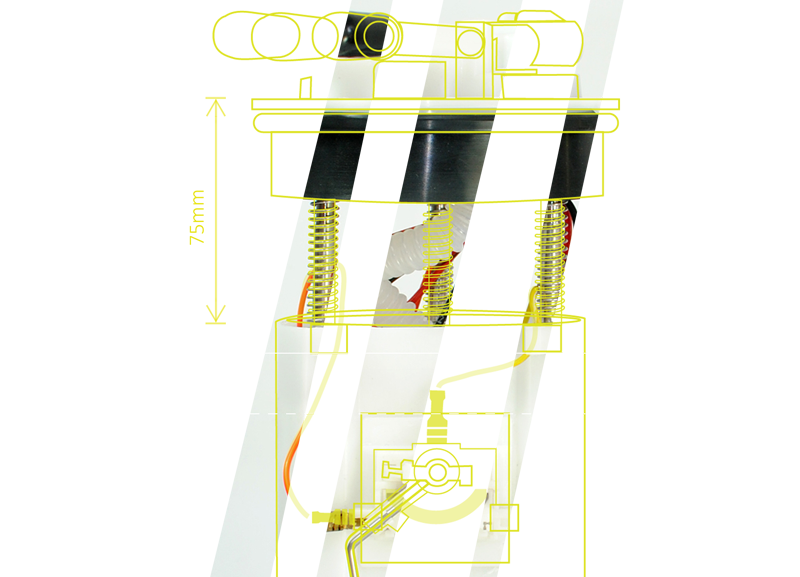 75mm